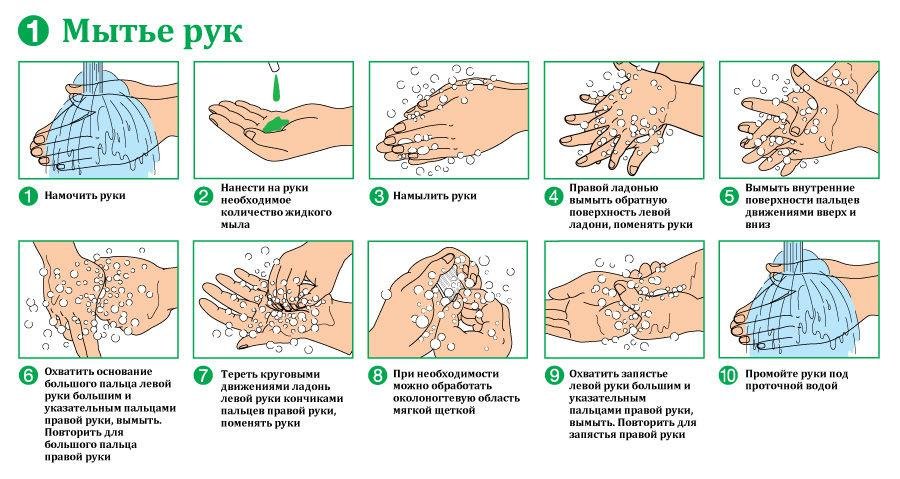 1 Мытье рук

1 Намочить руки

2 Нанести на руки необходимое количество жидкого мыла

3 Намылить руки

4 Правой ладонью вымыть обратную поверхность левой ладони, поменять руки

5 Вымыть внутренние поверхности пальцев движениями вверх и вниз

6 Охватить основание большого пальца левой руки большим и указательным пальцами правой руки, вымыть. Повторить для большого пальца правой руки

7 Тереть круговыми движениями ладонь левой руки кончиками пальцев правой руки, поменять руки

8 При необходимости можно обработать околоногтевую область мягкой щеткой

9 Охватить запястье левой руки большим и указательным пальцами правой руки, вымыть. Повторить для запястья правой руки

10 Промойте руки под проточной водой